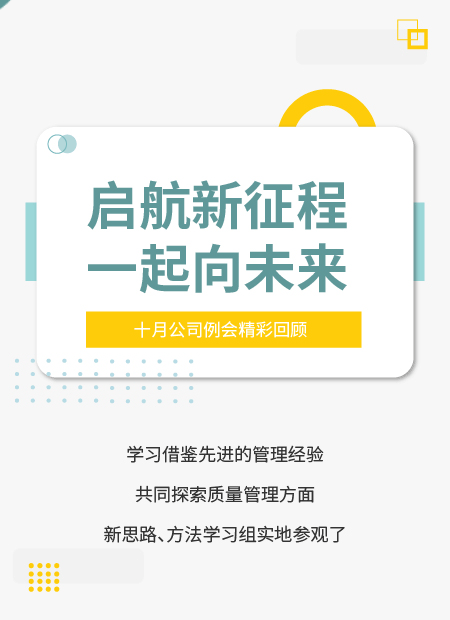 启航新征程
一起向未来

十月公司例会精彩回顾

学习借鉴先进的管理经验

共同探索质量管理方面

新思路、方法学习组实地参观了